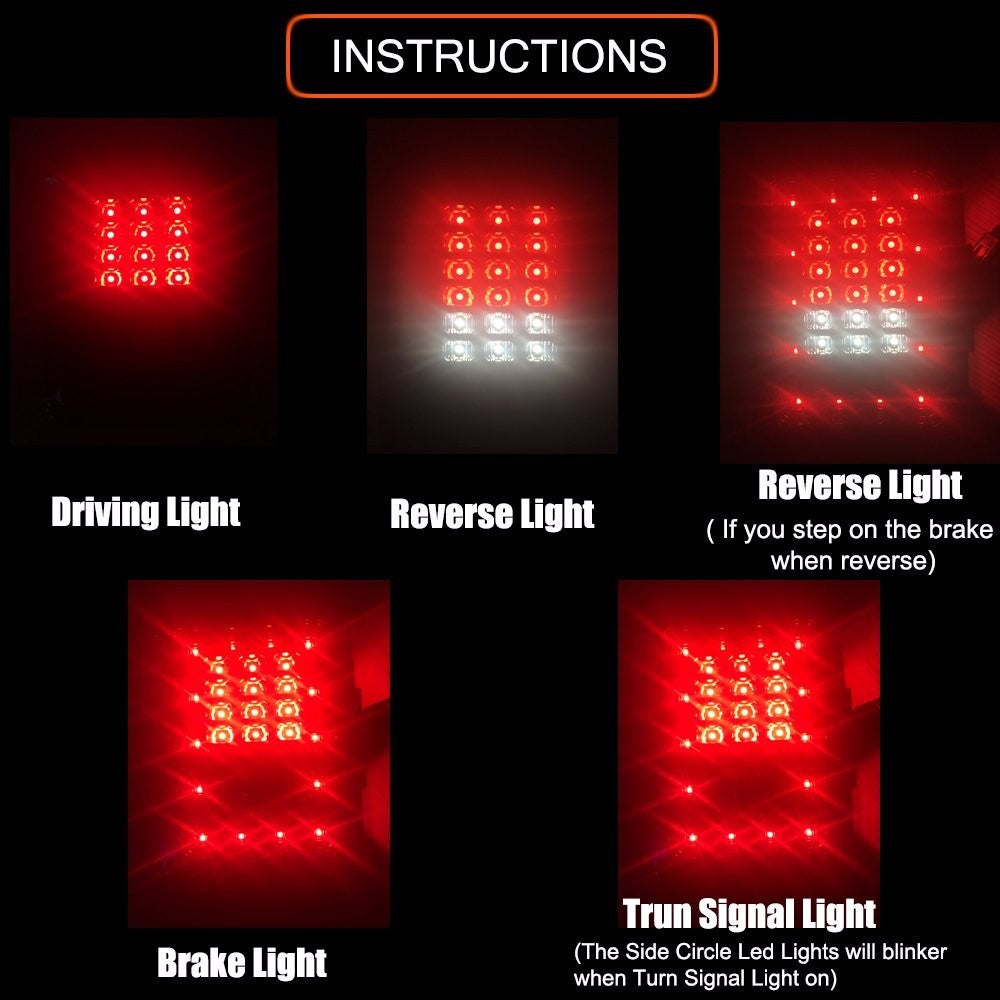 INSTRUCTIONS

Driving Light

Reverse Light

Reverse Light
( If you step on the brake when reverse)

Brake Light

Trun Signal Light
(The Side Circle Led Lights will blinker when Turn Signal Light on)