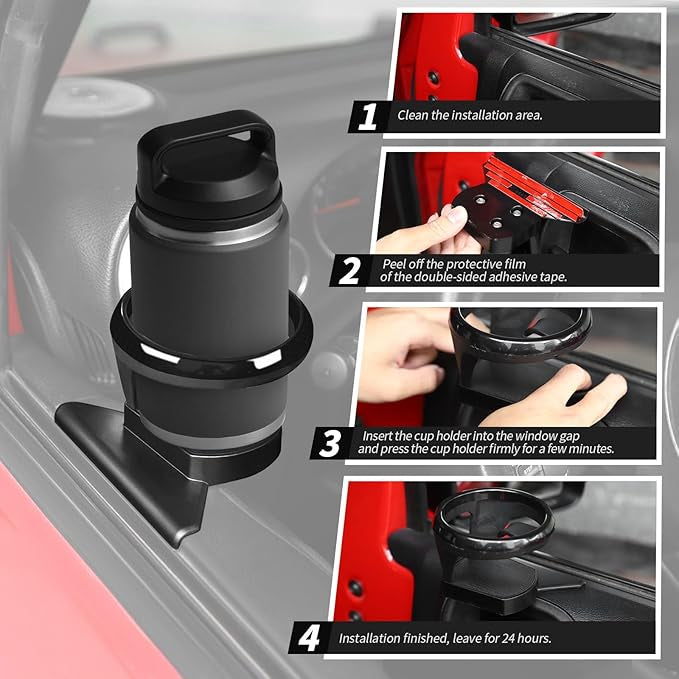 1 Clean the installation area.

2 Peel off the protective film of the double-sided adhesive tape.

3 Insert the cup holder into the window gap and press the cup holder firmly for a few minutes.

4 Installation finished, leave for 24 hours.